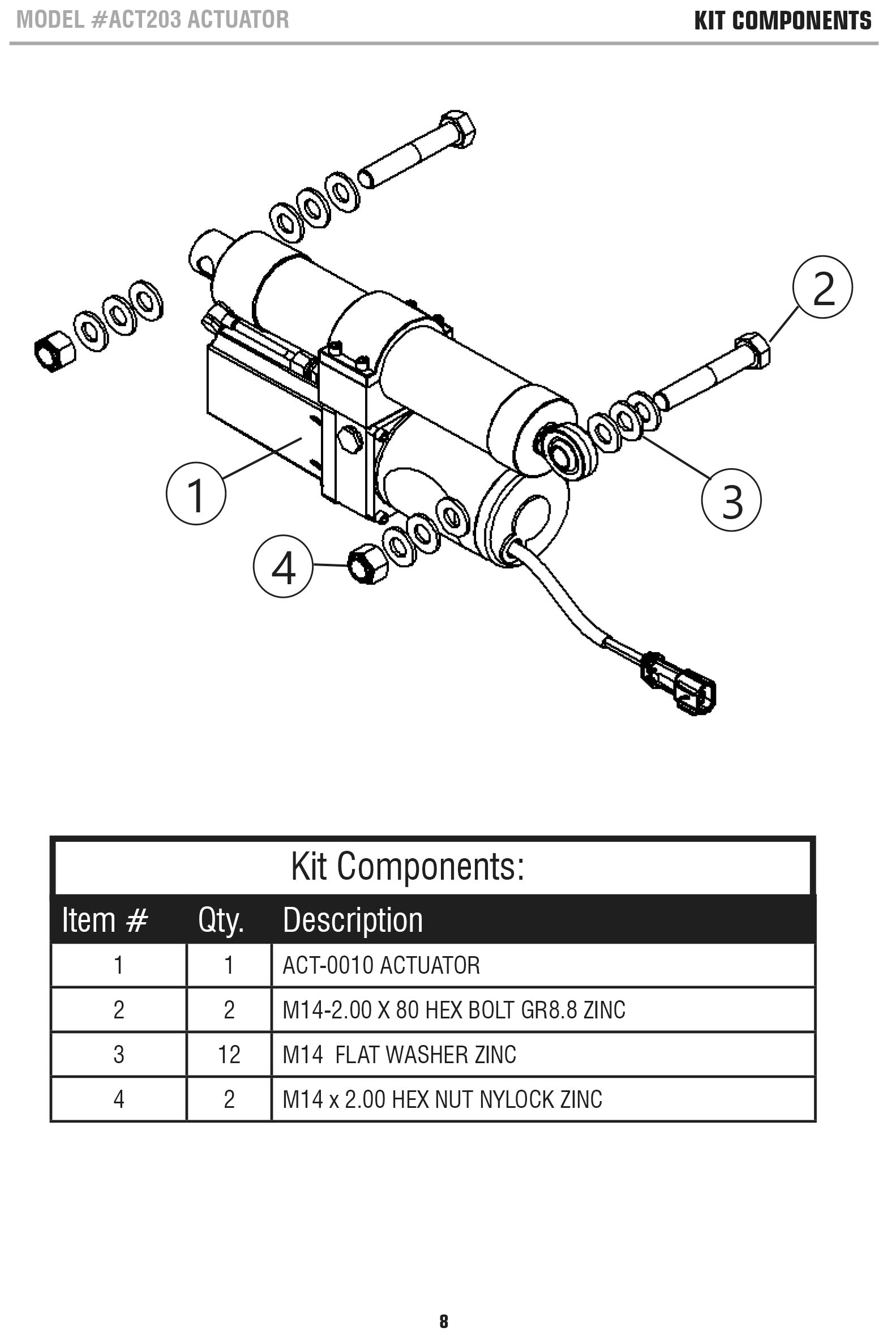 MODEL #ACT203 ACTUATOR

KIT COMPONENTS

2

1

3

4

Kit Components:

| Item # | Qty. | Description |
|---|---|---|
| 1 | 1 | ACT-0010 ACTUATOR |
| 2 | 2 | M14-2.00 X 80 HEX BOLT GR8.8 ZINC |
| 3 | 12 | M14 FLAT WASHER ZINC |
| 4 | 2 | M14 x 2.00 HEX NUT NYLOCK ZINC |

8