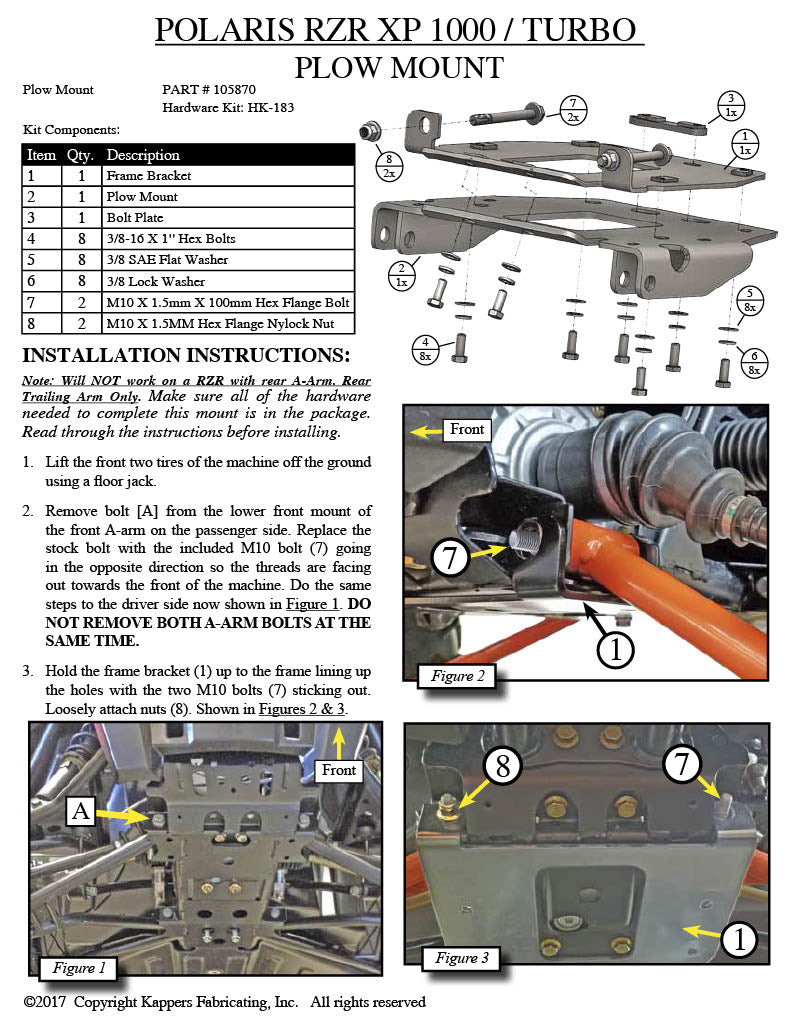 POLARIS RZR XP 1000 / TURBO
PLOW MOUNT

Plow Mount
PART # 105870
Hardware Kit: HK-183

Kit Components:

| Item | Qty. | Description |
|---|---|---|
| 1 | 1 | Frame Bracket |
| 2 | 1 | Plow Mount |
| 3 | 1 | Bolt Plate |
| 4 | 8 | 3/8-16 X 1" Hex Bolts |
| 5 | 8 | 3/8 SAE Flat Washer |
| 6 | 8 | 3/8 Lock Washer |
| 7 | 2 | M10 X 1.5mm X 100mm Hex Flange Bolt |
| 8 | 2 | M10 X 1.5MM Hex Flange Nylock Nut |

7
2x
3
1x
1
1x
8
2x
2
1x
5
8x
4
8x
6
8x

INSTALLATION INSTRUCTIONS:

Note: Will NOT work on a RZR with rear A-Arm. Rear Trailing Arm Only. Make sure all of the hardware needed to complete this mount is in the package. Read through the instructions before installing.

1. Lift the front two tires of the machine off the ground using a floor jack.

2. Remove bolt [A] from the lower front mount of the front A-arm on the passenger side. Replace the stock bolt with the included M10 bolt (7) going in the opposite direction so the threads are facing out towards the front of the machine. Do the same steps to the driver side now shown in Figure 1. DO NOT REMOVE BOTH A-ARM BOLTS AT THE SAME TIME.

3. Hold the frame bracket (1) up to the frame lining up the holes with the two M10 bolts (7) sticking out. Loosely attach nuts (8). Shown in Figures 2 & 3.

Front
7
1
Figure 2

Front
A
Figure 1

8
7
1
Figure 3

©2017 Copyright Kappers Fabricating, Inc. All rights reserved