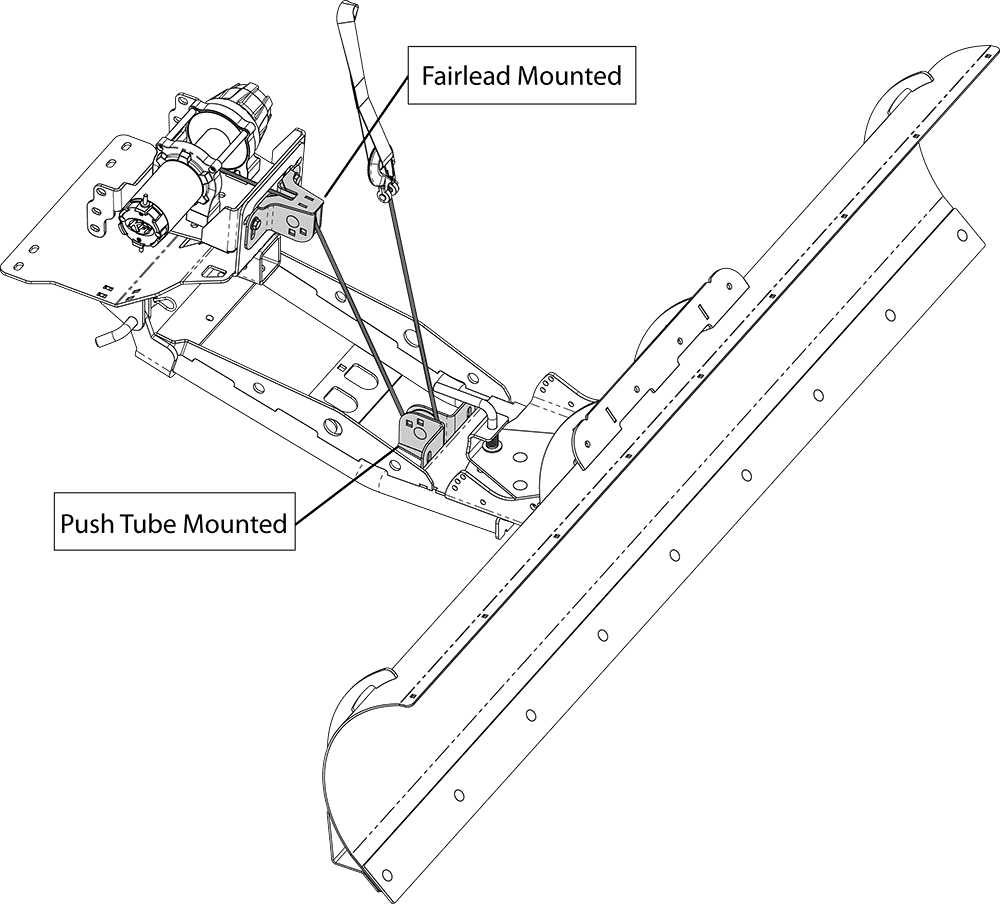 Fairlead Mounted

Push Tube Mounted