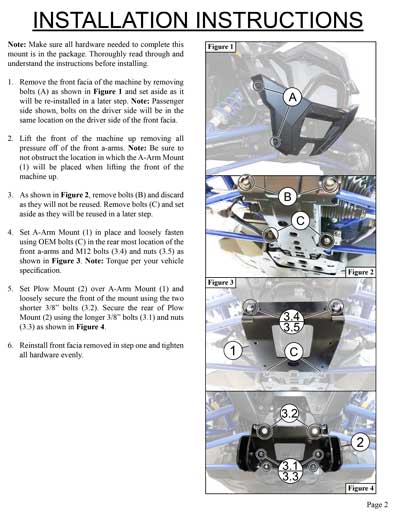 INSTALLATION INSTRUCTIONS

Note: Make sure all hardware needed to complete this mount is in the package. Thoroughly read through and understand the instructions before installing.

1. Remove the front facia of the machine by removing bolts (A) as shown in Figure 1 and set aside as it will be re-installed in a later step. Note: Passenger side shown, bolts on the driver side will be in the same location on the driver side of the front facia.

2. Lift the front of the machine up removing all pressure off of the front a-arms. Note: Be sure to not obstruct the location in which the A-Arm Mount (1) will be placed when lifting the front of the machine up.

3. As shown in Figure 2, remove bolts (B) and discard as they will not be reused. Remove bolts (C) and set aside as they will be reused in a later step.

4. Set A-Arm Mount (1) in place and loosely fasten using OEM bolts (C) in the rear most location of the front a-arms and M12 bolts (3.4) and nuts (3.5) as shown in Figure 3. Note: Torque per your vehicle specification.

5. Set Plow Mount (2) over A-Arm Mount (1) and loosely secure the front of the mount using the two shorter 3/8" bolts (3.2). Secure the rear of Plow Mount (2) using the longer 3/8" bolts (3.1) and nuts (3.3) as shown in Figure 4.

6. Reinstall front facia removed in step one and tighten all hardware evenly.

Figure 1
A

B
C
Figure 2

Figure 3
3.4
3.5
1
C

3.2
2
3.1
3.3
Figure 4

Page 2