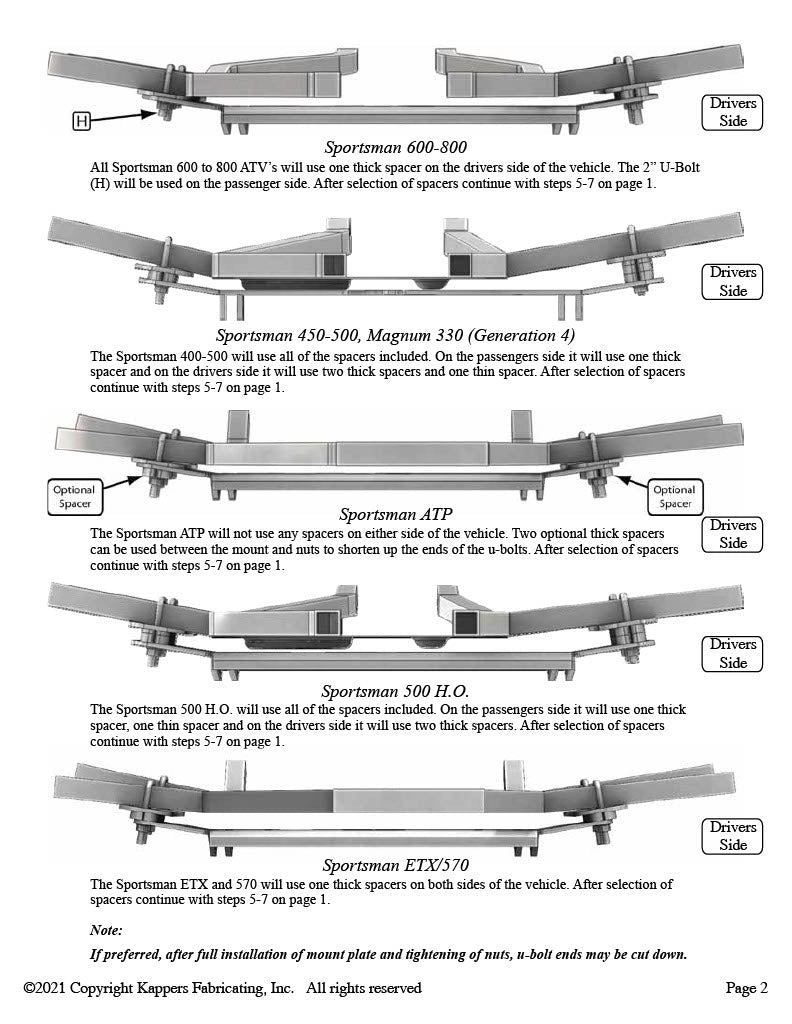 H

Drivers Side

Sportsman 600-800

All Sportsman 600 to 800 ATV's will use one thick spacer on the drivers side of the vehicle. The 2" U-Bolt (H) will be used on the passenger side. After selection of spacers continue with steps 5-7 on page 1.

Drivers Side

Sportsman 450-500, Magnum 330 (Generation 4)

The Sportsman 400-500 will use all of the spacers included. On the passengers side it will use one thick spacer and on the drivers side it will use two thick spacers and one thin spacer. After selection of spacers continue with steps 5-7 on page 1.

Optional Spacer

Optional Spacer

Sportsman ATP

Drivers Side

The Sportsman ATP will not use any spacers on either side of the vehicle. Two optional thick spacers can be used between the mount and nuts to shorten up the ends of the u-bolts. After selection of spacers continue with steps 5-7 on page 1.

Drivers Side

Sportsman 500 H.O.

The Sportsman 500 H.O. will use all of the spacers included. On the passengers side it will use one thick spacer, one thin spacer and on the drivers side it will use two thick spacers. After selection of spacers continue with steps 5-7 on page 1.

Drivers Side

Sportsman ETX/570

The Sportsman ETX and 570 will use one thick spacers on both sides of the vehicle. After selection of spacers continue with steps 5-7 on page 1.

Note:

If preferred, after full installation of mount plate and tightening of nuts, u-bolt ends may be cut down.

©2021 Copyright Kappers Fabricating, Inc. All rights reserved

Page 2