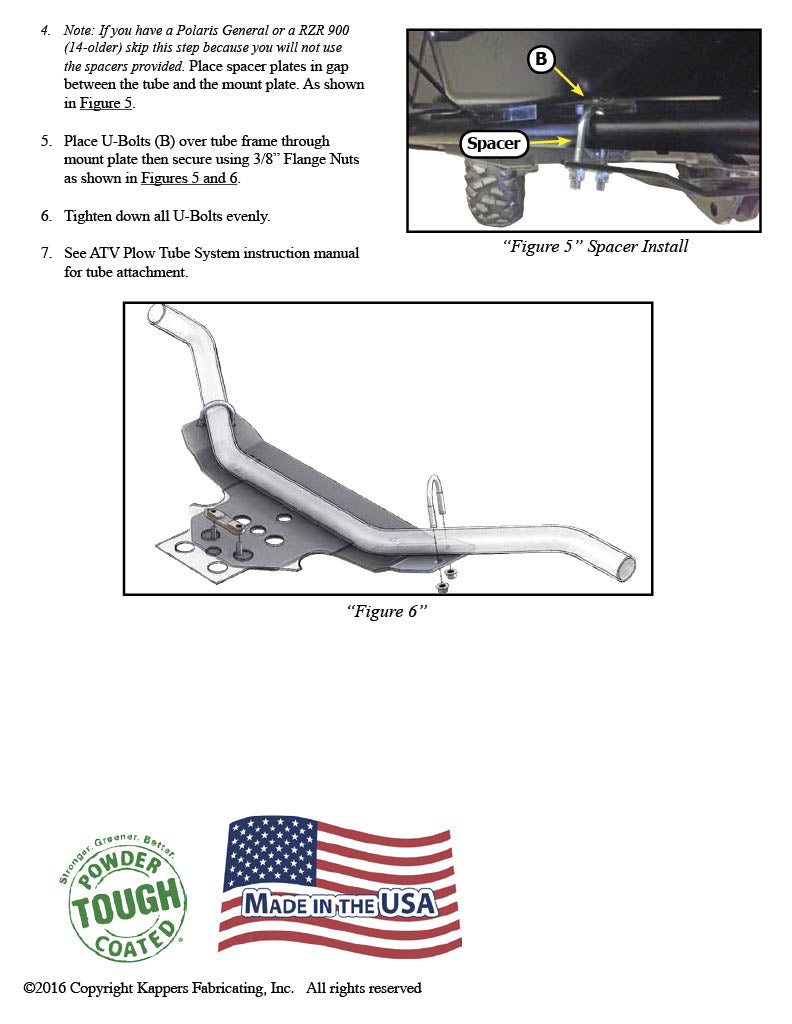 4. Note: If you have a Polaris General or a RZR 900 (14-older) skip this step because you will not use the spacers provided. Place spacer plates in gap between the tube and the mount plate. As shown in Figure 5.

5. Place U-Bolts (B) over tube frame through mount plate then secure using 3/8" Flange Nuts as shown in Figures 5 and 6.

6. Tighten down all U-Bolts evenly.

7. See ATV Plow Tube System instruction manual for tube attachment.

B

Spacer

"Figure 5" Spacer Install

"Figure 6"

Stronger. Greener. Better. POWDER TOUGH COATED

MADE IN THE USA

©2016 Copyright Kappers Fabricating, Inc. All rights reserved