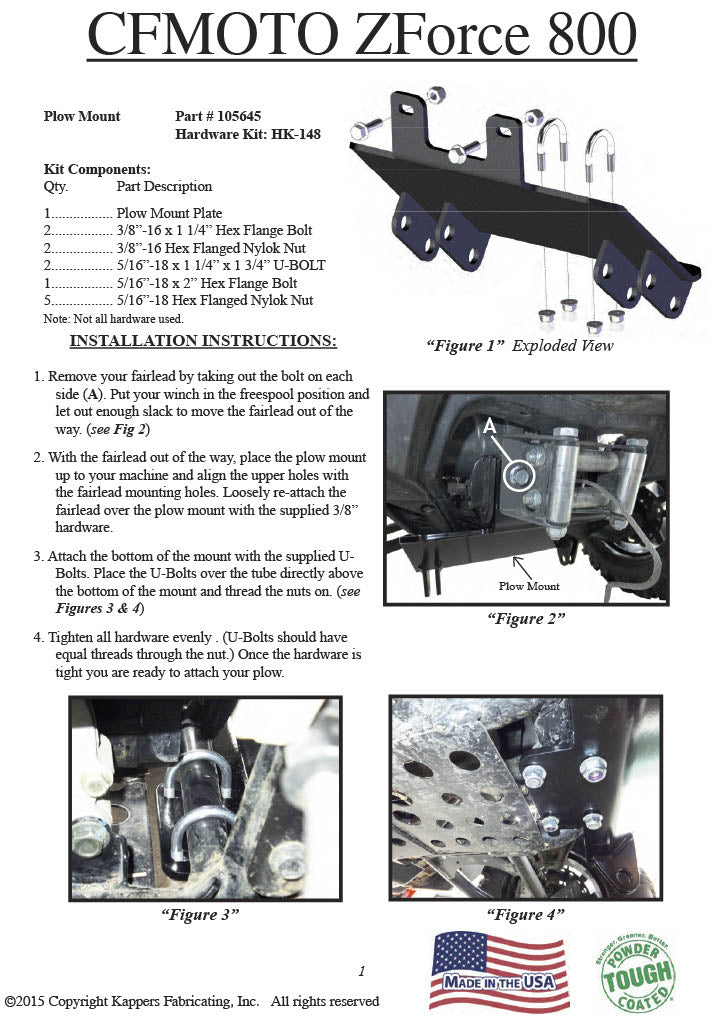 CFMOTO ZForce 800

Plow Mount Part # 105645
Hardware Kit: HK-148

Kit Components:
Qty. Part Description

1................. Plow Mount Plate
2................. 3/8"-16 x 1 1/4" Hex Flange Bolt
2................. 3/8"-16 Hex Flanged Nylok Nut
2................. 5/16"-18 x 1 1/4" x 1 3/4" U-BOLT
1................. 5/16"-18 x 2" Hex Flange Bolt
5................. 5/16"-18 Hex Flanged Nylok Nut
Note: Not all hardware used.

"Figure 1" Exploded View

INSTALLATION INSTRUCTIONS:

1. Remove your fairlead by taking out the bolt on each side (A). Put your winch in the freespool position and let out enough slack to move the fairlead out of the way. (see Fig 2)

2. With the fairlead out of the way, place the plow mount up to your machine and align the upper holes with the fairlead mounting holes. Loosely re-attach the fairlead over the plow mount with the supplied 3/8" hardware.

3. Attach the bottom of the mount with the supplied U-Bolts. Place the U-Bolts over the tube directly above the bottom of the mount and thread the nuts on. (see Figures 3 & 4)

4. Tighten all hardware evenly . (U-Bolts should have equal threads through the nut.) Once the hardware is tight you are ready to attach your plow.

A
Plow Mount

"Figure 2"

"Figure 3"

"Figure 4"

1

©2015 Copyright Kappers Fabricating, Inc. All rights reserved

MADE IN THE USA

Stronger. Greener. Better. POWDER TOUGH COATED