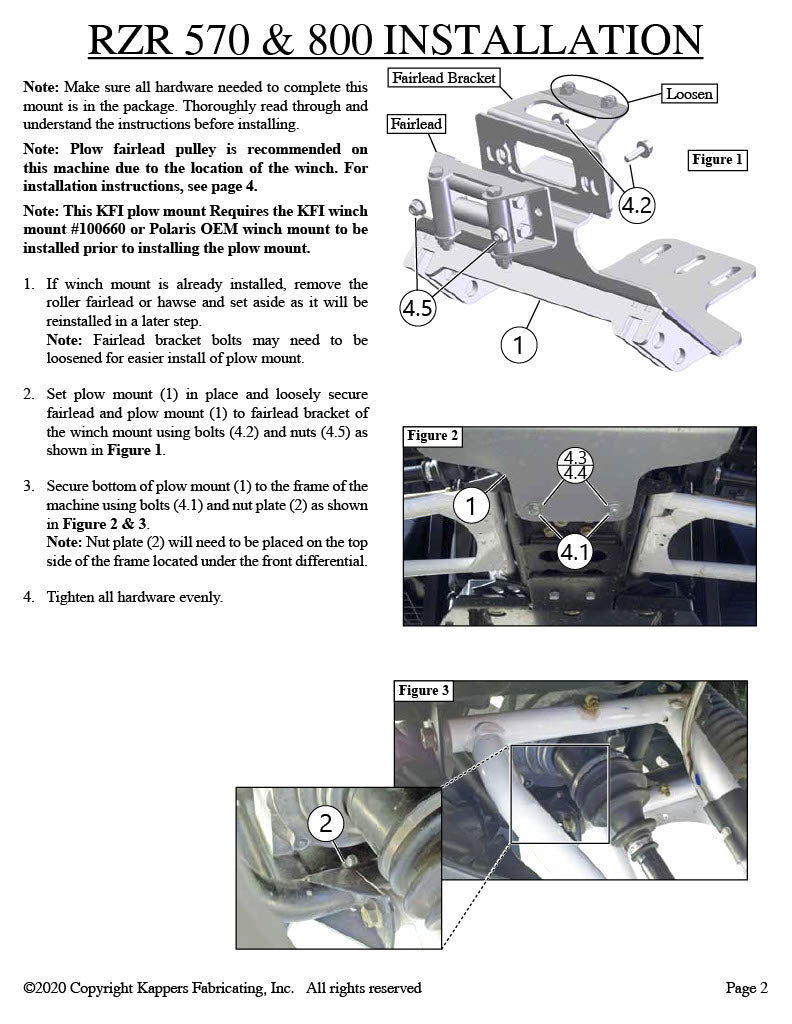 RZR 570 & 800 INSTALLATION

Note: Make sure all hardware needed to complete this mount is in the package. Thoroughly read through and understand the instructions before installing.

Note: Plow fairlead pulley is recommended on this machine due to the location of the winch. For installation instructions, see page 4.

Note: This KFI plow mount Requires the KFI winch mount #100660 or Polaris OEM winch mount to be installed prior to installing the plow mount.

1. If winch mount is already installed, remove the roller fairlead or hawse and set aside as it will be reinstalled in a later step.
Note: Fairlead bracket bolts may need to be loosened for easier install of plow mount.

2. Set plow mount (1) in place and loosely secure fairlead and plow mount (1) to fairlead bracket of the winch mount using bolts (4.2) and nuts (4.5) as shown in Figure 1.

3. Secure bottom of plow mount (1) to the frame of the machine using bolts (4.1) and nut plate (2) as shown in Figure 2 & 3.
Note: Nut plate (2) will need to be placed on the top side of the frame located under the front differential.

4. Tighten all hardware evenly.

Fairlead Bracket
Loosen
Fairlead
Figure 1
4.2
4.5
1

Figure 2
4.3
4.4
1
4.1

Figure 3
2

©2020 Copyright Kappers Fabricating, Inc. All rights reserved

Page 2