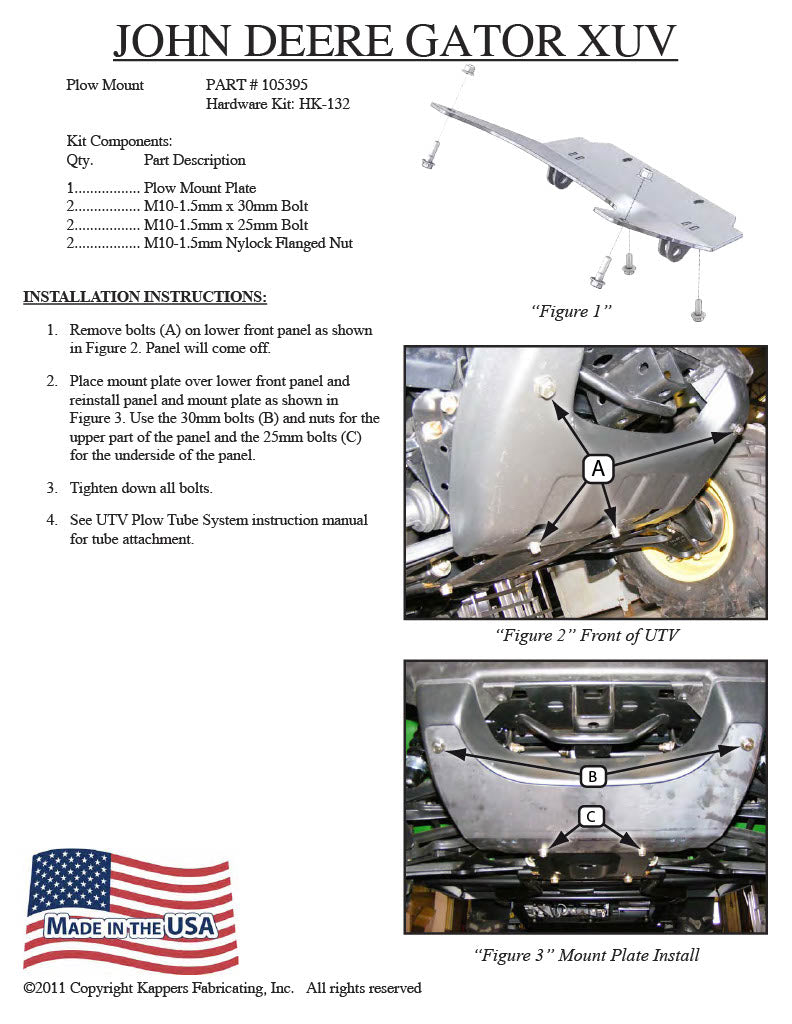 JOHN DEERE GATOR XUV

Plow Mount PART # 105395
Hardware Kit: HK-132

Kit Components:
Qty. Part Description

1................. Plow Mount Plate
2................. M10-1.5mm x 30mm Bolt
2................. M10-1.5mm x 25mm Bolt
2................. M10-1.5mm Nylock Flanged Nut

INSTALLATION INSTRUCTIONS:

1. Remove bolts (A) on lower front panel as shown in Figure 2. Panel will come off.

2. Place mount plate over lower front panel and reinstall panel and mount plate as shown in Figure 3. Use the 30mm bolts (B) and nuts for the upper part of the panel and the 25mm bolts (C) for the underside of the panel.

3. Tighten down all bolts.

4. See UTV Plow Tube System instruction manual for tube attachment.

"Figure 1"

A

"Figure 2" Front of UTV

B

C

"Figure 3" Mount Plate Install

MADE IN THE USA

©2011 Copyright Kappers Fabricating, Inc. All rights reserved