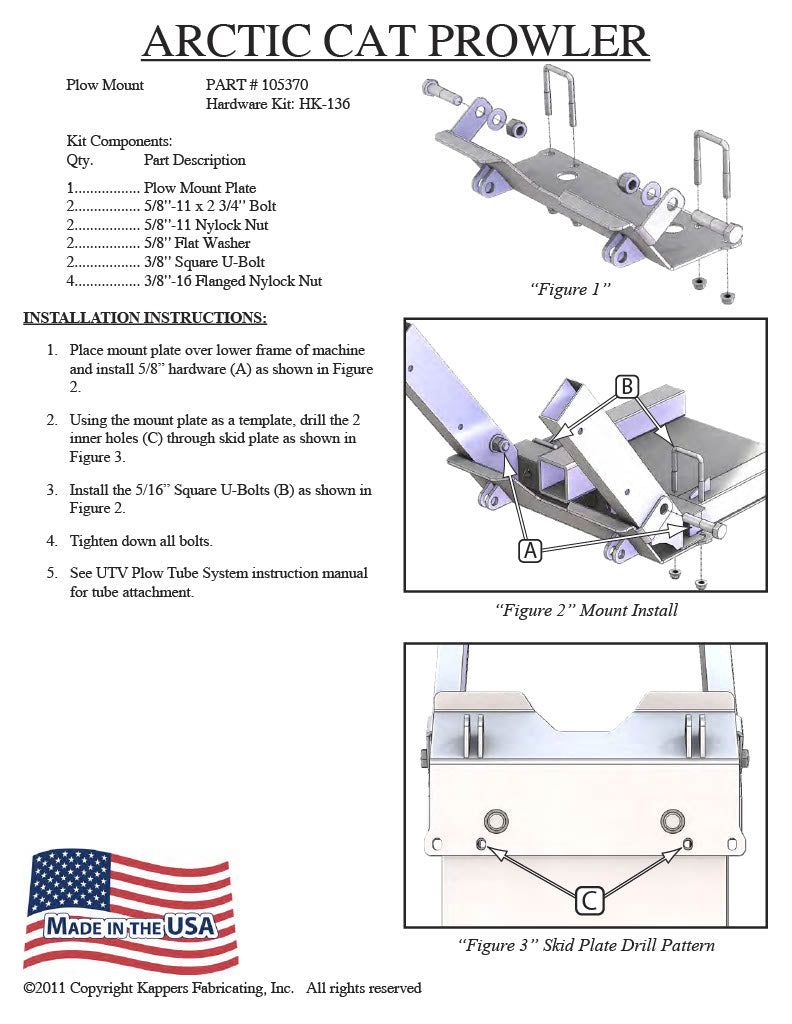 ARCTIC CAT PROWLER

Plow Mount PART # 105370
Hardware Kit: HK-136

Kit Components:
Qty. Part Description

1................. Plow Mount Plate
2................. 5/8"-11 x 2 3/4" Bolt
2................. 5/8"-11 Nylock Nut
2................. 5/8" Flat Washer
2................. 3/8" Square U-Bolt
4................. 3/8"-16 Flanged Nylock Nut

"Figure 1"

INSTALLATION INSTRUCTIONS:

1. Place mount plate over lower frame of machine and install 5/8" hardware (A) as shown in Figure 2.

2. Using the mount plate as a template, drill the 2 inner holes (C) through skid plate as shown in Figure 3.

3. Install the 5/16" Square U-Bolts (B) as shown in Figure 2.

4. Tighten down all bolts.

5. See UTV Plow Tube System instruction manual for tube attachment.

B

A

"Figure 2" Mount Install

C

"Figure 3" Skid Plate Drill Pattern

MADE IN THE USA

©2011 Copyright Kappers Fabricating, Inc. All rights reserved