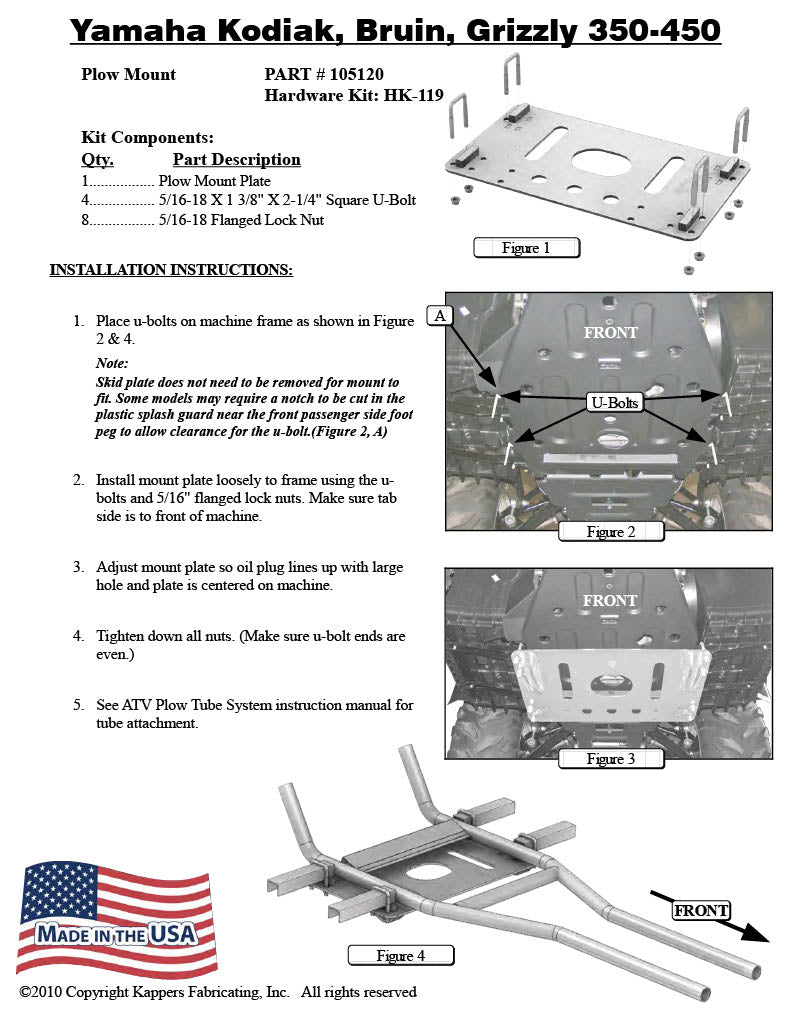 Yamaha Kodiak, Bruin, Grizzly 350-450

Plow Mount

PART # 105120
Hardware Kit: HK-119

Kit Components:

Qty. Part Description
1................. Plow Mount Plate
4................. 5/16-18 X 1 3/8" X 2-1/4" Square U-Bolt
8................. 5/16-18 Flanged Lock Nut

Figure 1

INSTALLATION INSTRUCTIONS:

1. Place u-bolts on machine frame as shown in Figure 2 & 4.

Note:
Skid plate does not need to be removed for mount to fit. Some models may require a notch to be cut in the plastic splash guard near the front passenger side foot peg to allow clearance for the u-bolt.(Figure 2, A)

2. Install mount plate loosely to frame using the u-bolts and 5/16" flanged lock nuts. Make sure tab side is to front of machine.

3. Adjust mount plate so oil plug lines up with large hole and plate is centered on machine.

4. Tighten down all nuts. (Make sure u-bolt ends are even.)

5. See ATV Plow Tube System instruction manual for tube attachment.

A

FRONT

U-Bolts

Figure 2

FRONT

Figure 3

FRONT

Figure 4

MADE IN THE USA

©2010 Copyright Kappers Fabricating, Inc. All rights reserved