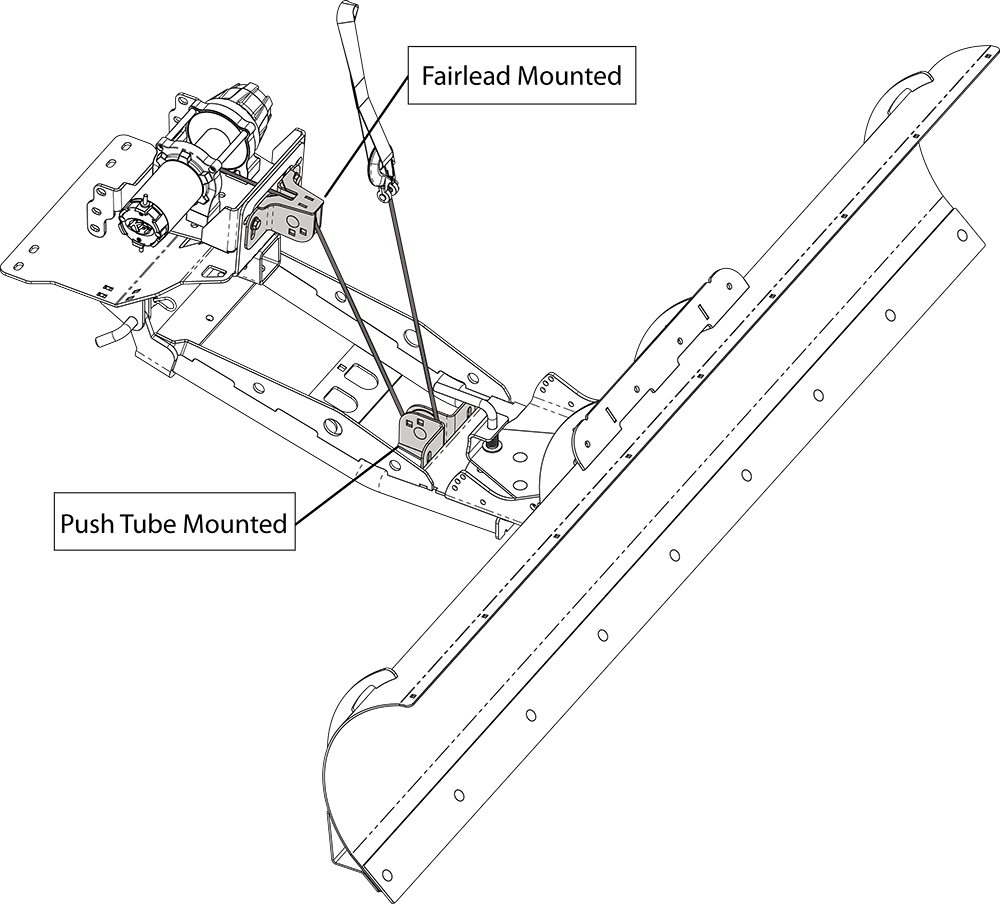 Fairlead Mounted

Push Tube Mounted