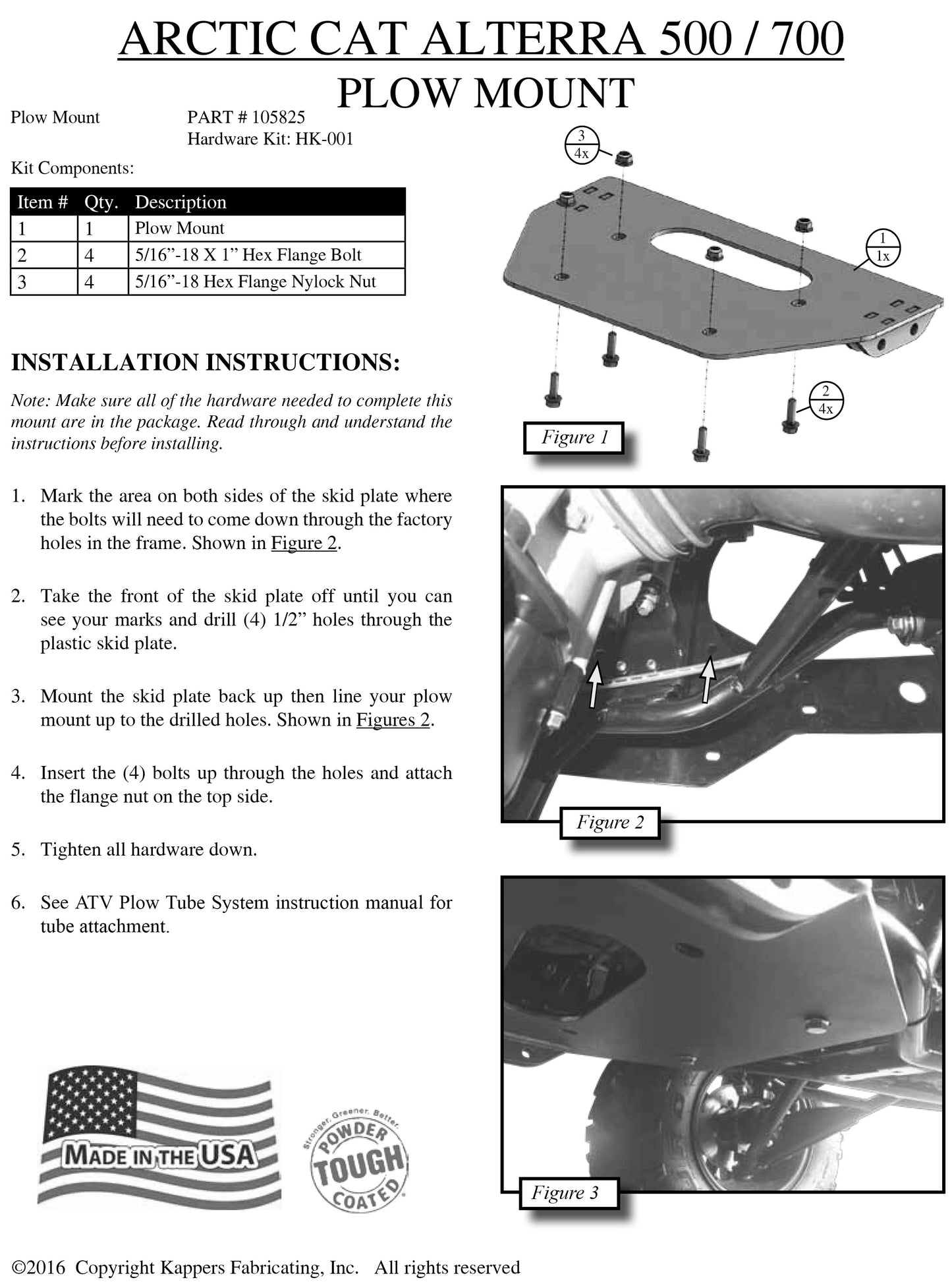 ARCTIC CAT ALTERRA 500 / 700
PLOW MOUNT

Plow Mount PART # 105825
Hardware Kit: HK-001

Kit Components:

| Item # | Qty. | Description |
|---|---|---|
| 1 | 1 | Plow Mount |
| 2 | 4 | 5/16”-18 X 1” Hex Flange Bolt |
| 3 | 4 | 5/16”-18 Hex Flange Nylock Nut |

3
4x

1
1x

2
4x

Figure 1

INSTALLATION INSTRUCTIONS:

Note: Make sure all of the hardware needed to complete this mount are in the package. Read through and understand the instructions before installing.

1. Mark the area on both sides of the skid plate where the bolts will need to come down through the factory holes in the frame. Shown in Figure 2.

2. Take the front of the skid plate off until you can see your marks and drill (4) 1/2” holes through the plastic skid plate.

3. Mount the skid plate back up then line your plow mount up to the drilled holes. Shown in Figures 2.

4. Insert the (4) bolts up through the holes and attach the flange nut on the top side.

5. Tighten all hardware down.

6. See ATV Plow Tube System instruction manual for tube attachment.

Figure 2

Figure 3

MADE IN THE USA

Stronger. Greener. Better. POWDER TOUGH COATED

©2016 Copyright Kappers Fabricating, Inc. All rights reserved