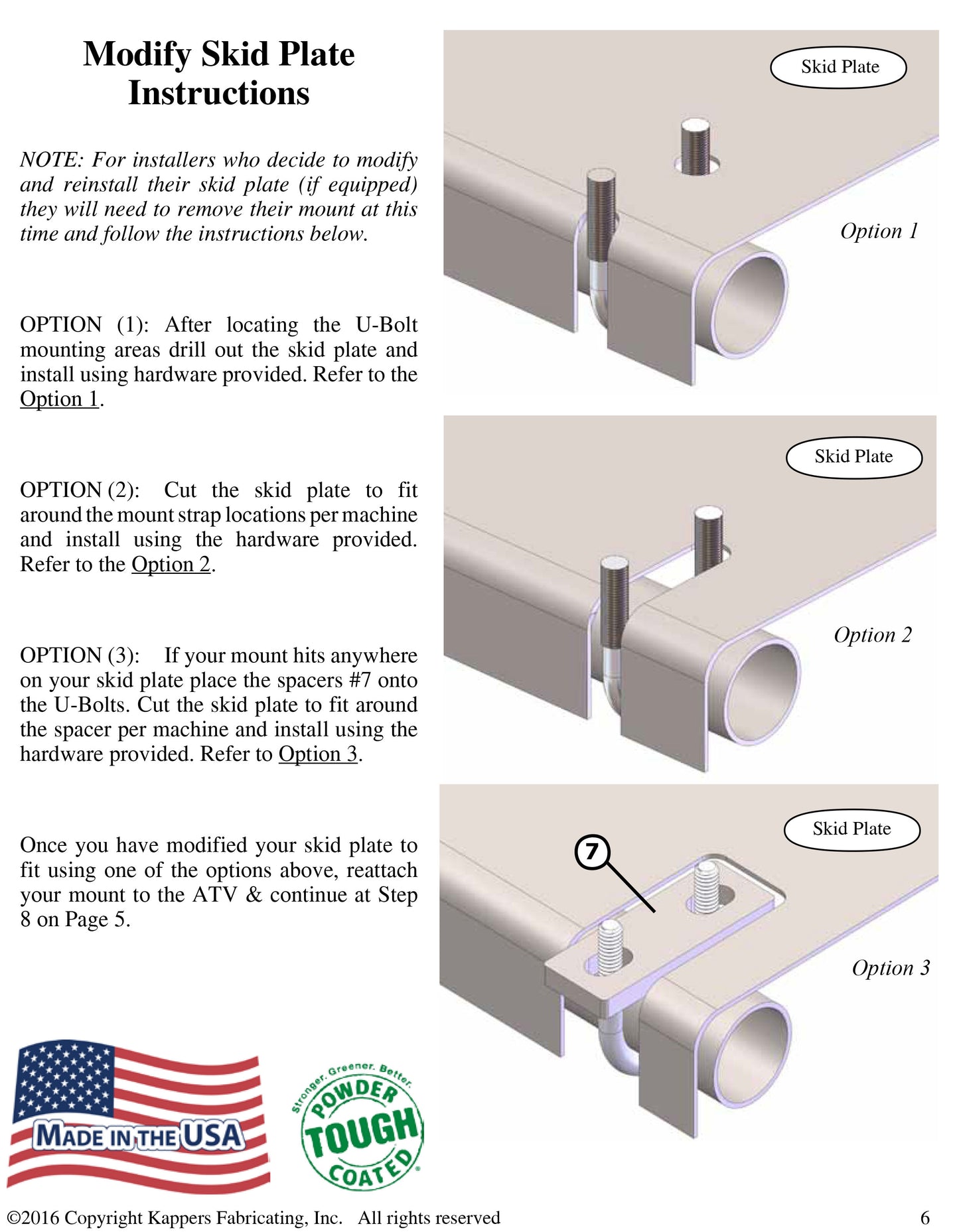 Modify Skid Plate Instructions

NOTE: For installers who decide to modify and reinstall their skid plate (if equipped) they will need to remove their mount at this time and follow the instructions below.

OPTION (1): After locating the U-Bolt mounting areas drill out the skid plate and install using hardware provided. Refer to the Option 1.

OPTION (2): Cut the skid plate to fit around the mount strap locations per machine and install using the hardware provided. Refer to the Option 2.

OPTION (3): If your mount hits anywhere on your skid plate place the spacers #7 onto the U-Bolts. Cut the skid plate to fit around the spacer per machine and install using the hardware provided. Refer to Option 3.

Once you have modified your skid plate to fit using one of the options above, reattach your mount to the ATV & continue at Step 8 on Page 5.

Skid Plate

Option 1

Skid Plate

Option 2

Skid Plate

7

Option 3

MADE IN THE USA

Stronger. Greener. Better. POWDER TOUGH COATED

©2016 Copyright Kappers Fabricating, Inc. All rights reserved

6