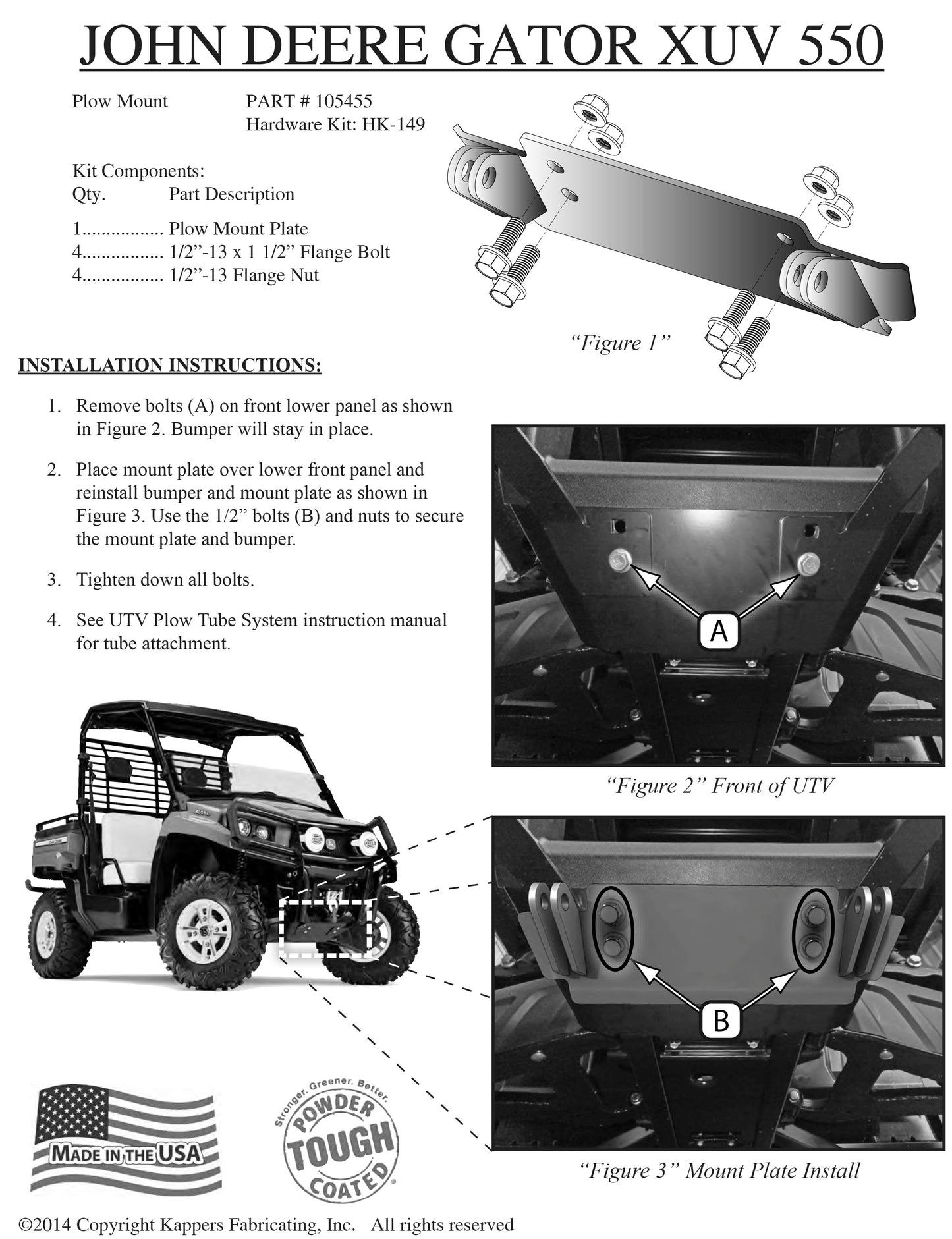 JOHN DEERE GATOR XUV 550

Plow Mount PART # 105455
Hardware Kit: HK-149

Kit Components:
Qty. Part Description

1................. Plow Mount Plate
4................. 1/2”-13 x 1 1/2” Flange Bolt
4................. 1/2”-13 Flange Nut

“Figure 1”

INSTALLATION INSTRUCTIONS:

1. Remove bolts (A) on front lower panel as shown in Figure 2. Bumper will stay in place.

2. Place mount plate over lower front panel and reinstall bumper and mount plate as shown in Figure 3. Use the 1/2” bolts (B) and nuts to secure the mount plate and bumper.

3. Tighten down all bolts.

4. See UTV Plow Tube System instruction manual for tube attachment.

A

“Figure 2” Front of UTV

B

“Figure 3” Mount Plate Install

MADE IN THE USA

Stronger. Greener. Better. POWDER TOUGH COATED

©2014 Copyright Kappers Fabricating, Inc. All rights reserved