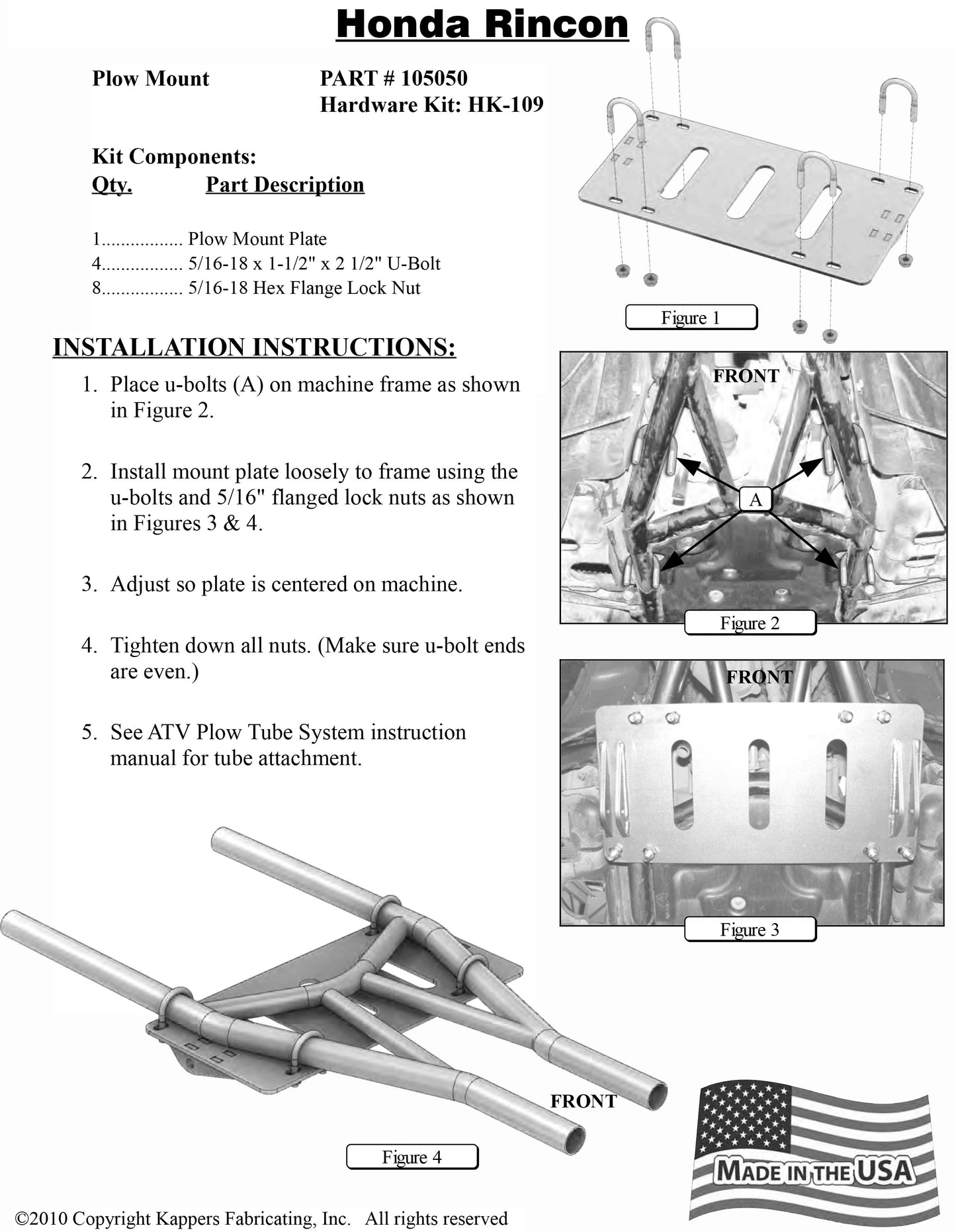 Honda Rincon

Plow Mount PART # 105050
Hardware Kit: HK-109

Kit Components:
Qty. Part Description

1................. Plow Mount Plate
4................. 5/16-18 x 1-1/2" x 2 1/2" U-Bolt
8................. 5/16-18 Hex Flange Lock Nut

Figure 1

INSTALLATION INSTRUCTIONS:

1. Place u-bolts (A) on machine frame as shown in Figure 2.

2. Install mount plate loosely to frame using the u-bolts and 5/16" flanged lock nuts as shown in Figures 3 & 4.

3. Adjust so plate is centered on machine.

4. Tighten down all nuts. (Make sure u-bolt ends are even.)

5. See ATV Plow Tube System instruction manual for tube attachment.

FRONT

A

Figure 2

FRONT

Figure 3

FRONT

Figure 4

MADE IN THE USA

©2010 Copyright Kappers Fabricating, Inc. All rights reserved